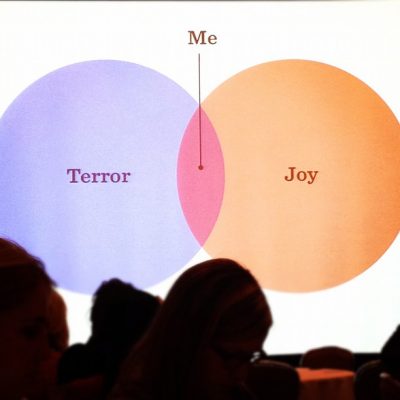 Me

Terror

Joy